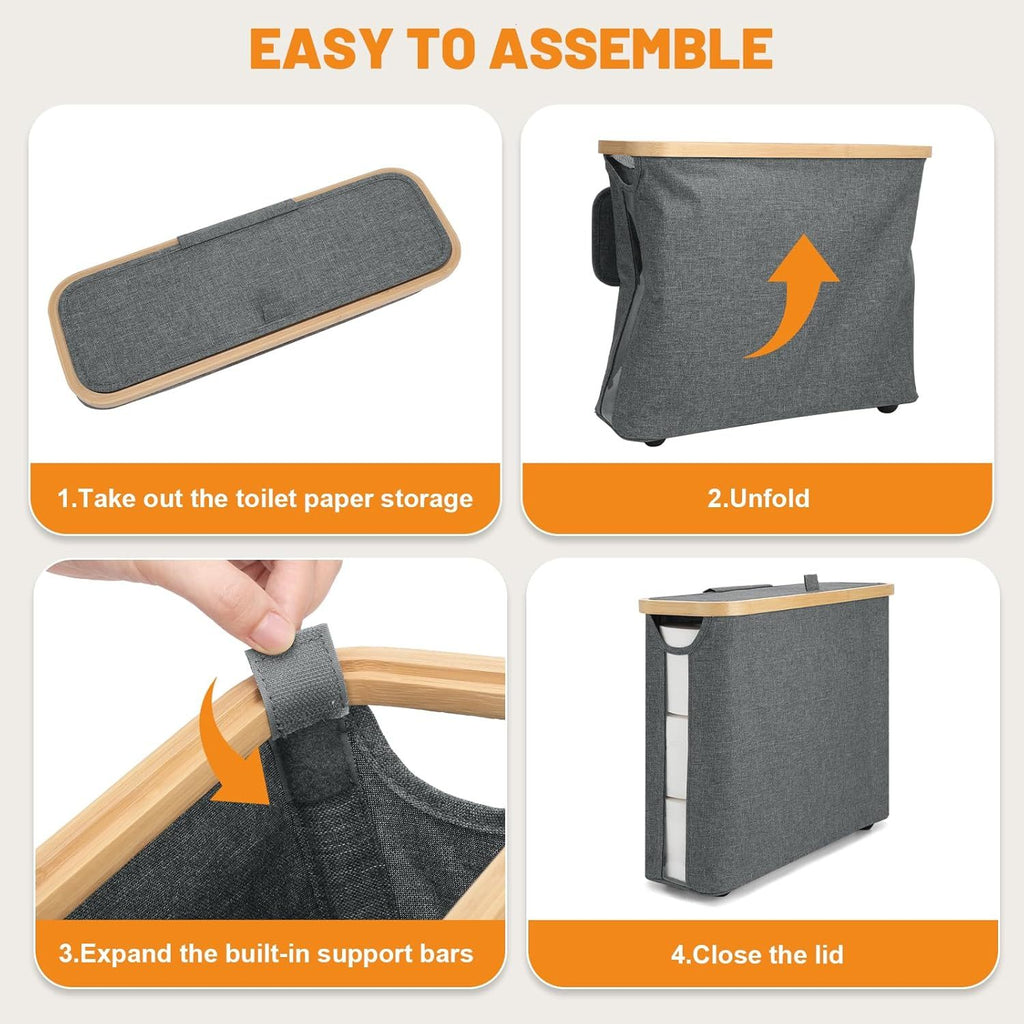 EASY TO ASSEMBLE

1.Take out the toilet paper storage

2.Unfold

3.Expand the built-in support bars

4.Close the lid