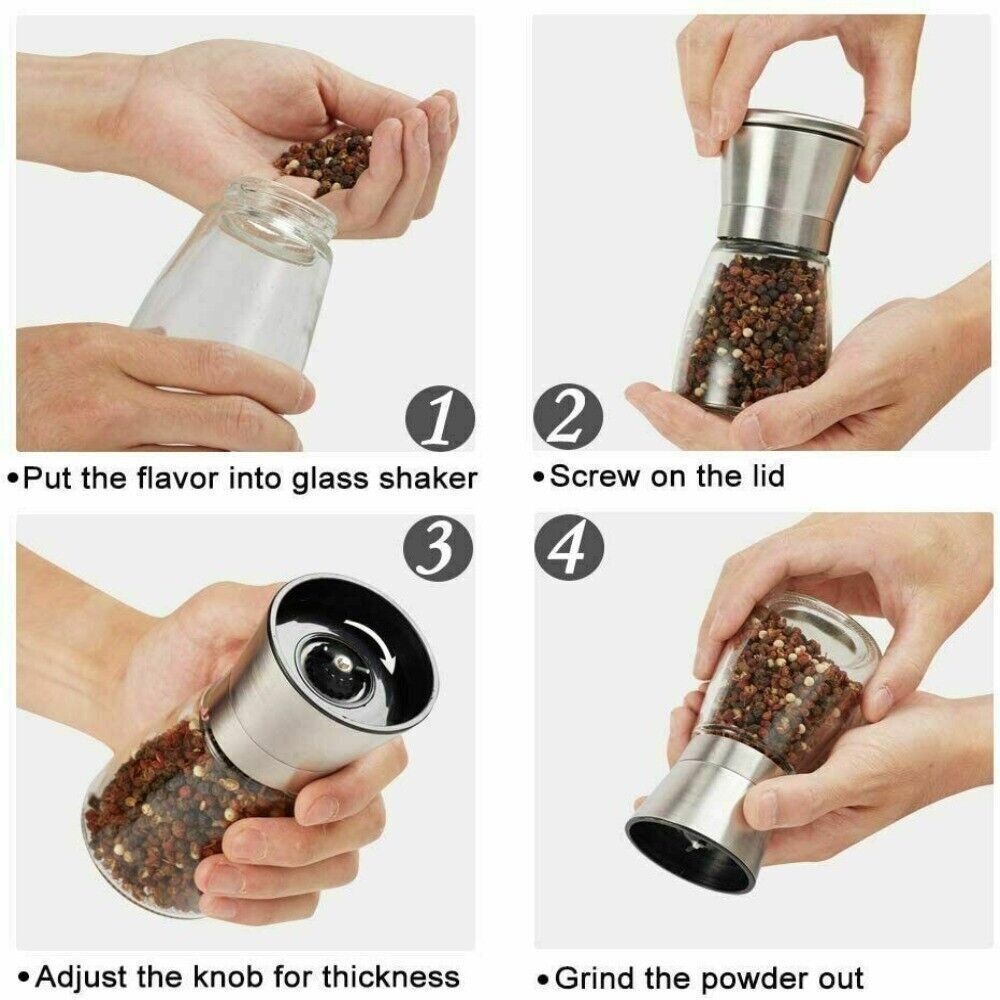 1

•Put the flavor into glass shaker

2

•Screw on the lid

3

•Adjust the knob for thickness

4

•Grind the powder out